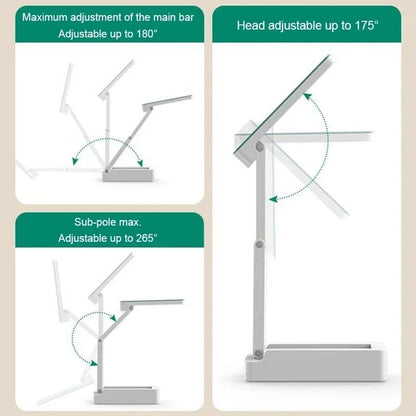 Maximum adjustment of the main bar
Adjustable up to 180°

Sub-pole max.
Adjustable up to 265°

Head adjustable up to 175°